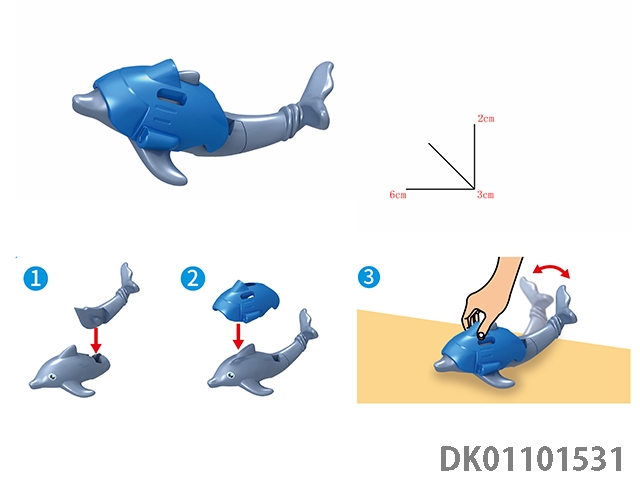 2cm
6cm
3cm
1
2
3
DK01101531