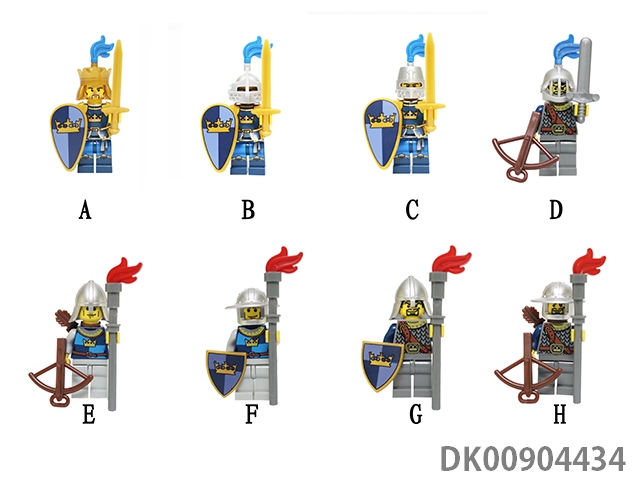 A B C D

E F G H

DK00904434